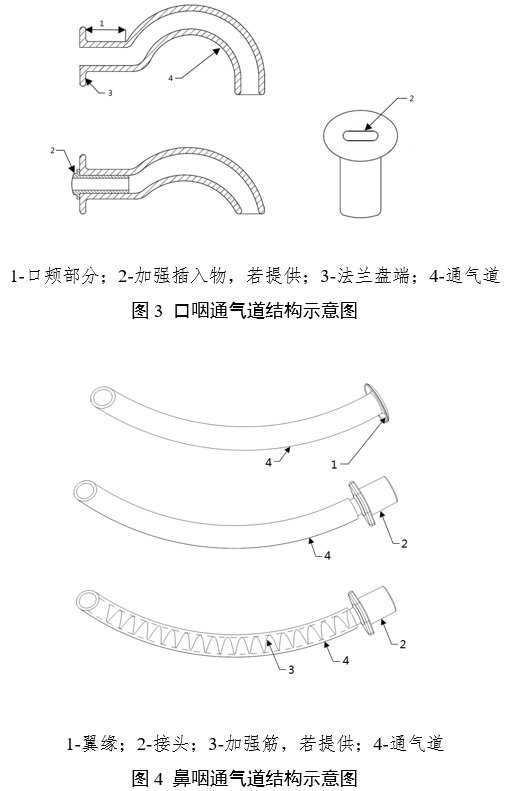 1

4

3

2

2

1-口颊部分；2-加强插入物，若提供；3-法兰盘端；4-通气道

图 3 口咽通气道结构示意图

4

1

4

2

3

4

2

1-翼缘；2-接头；3-加强筋，若提供；4-通气道

图 4 鼻咽通气道结构示意图